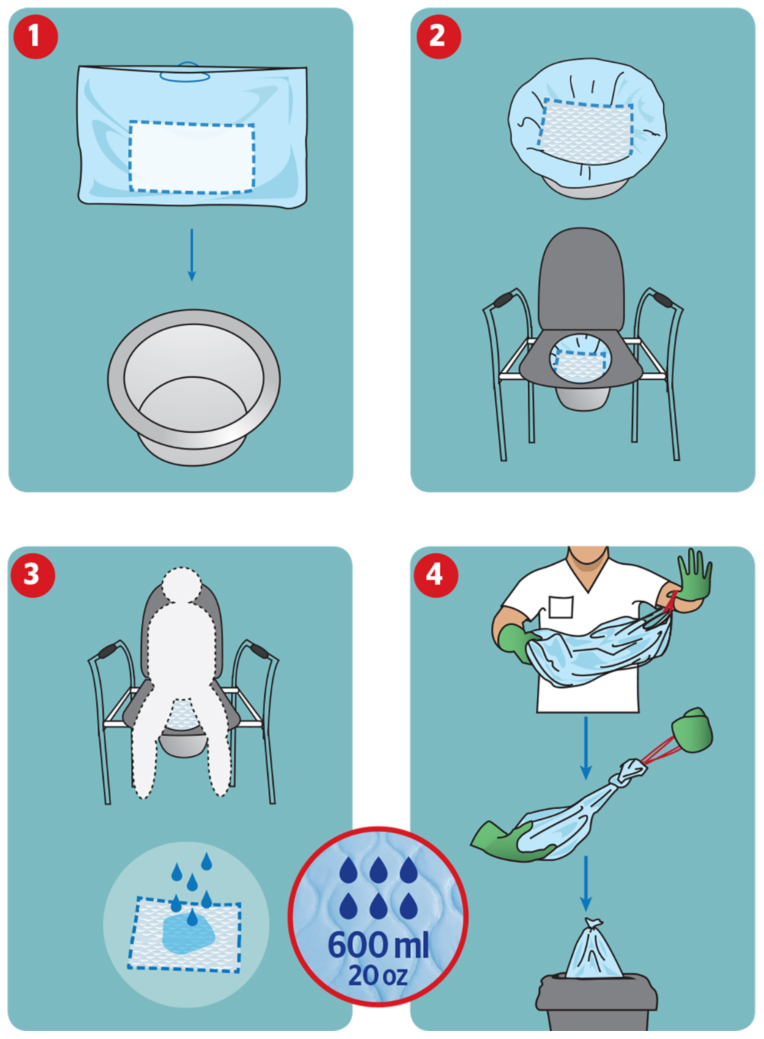 1

2

3

4

600 ml
20 oz