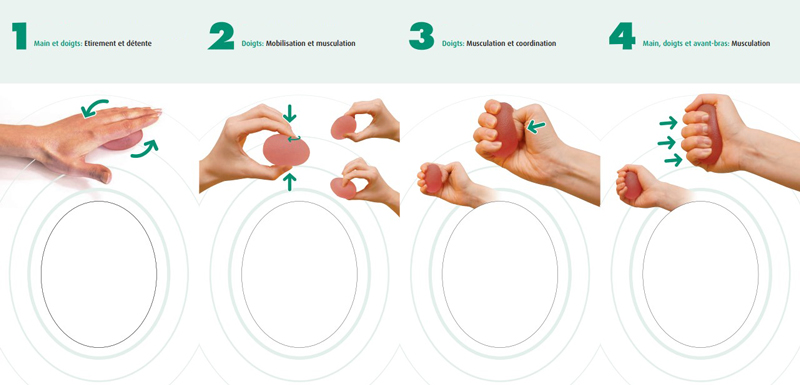 1 Main et doigts: Etirement et détente

2 Doigts: Mobilisation et musculation

3 Doigts: Musculation et coordination

4 Main, doigts et avant-bras: Musculation