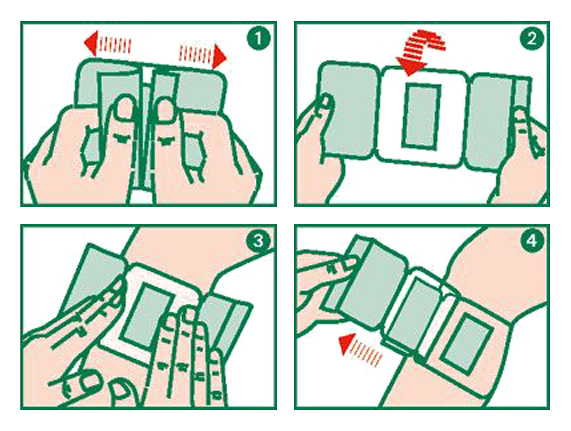 1

2

3

4