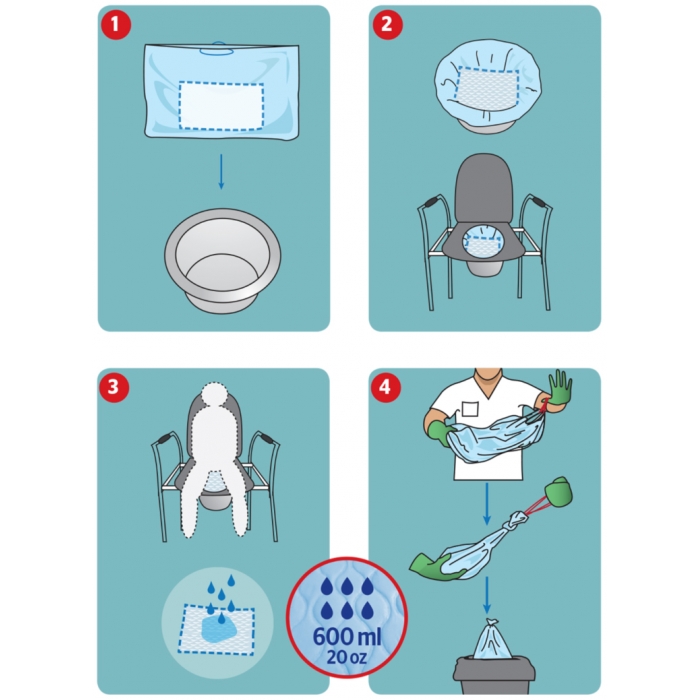 1

2

3

4

600 ml
20 oz