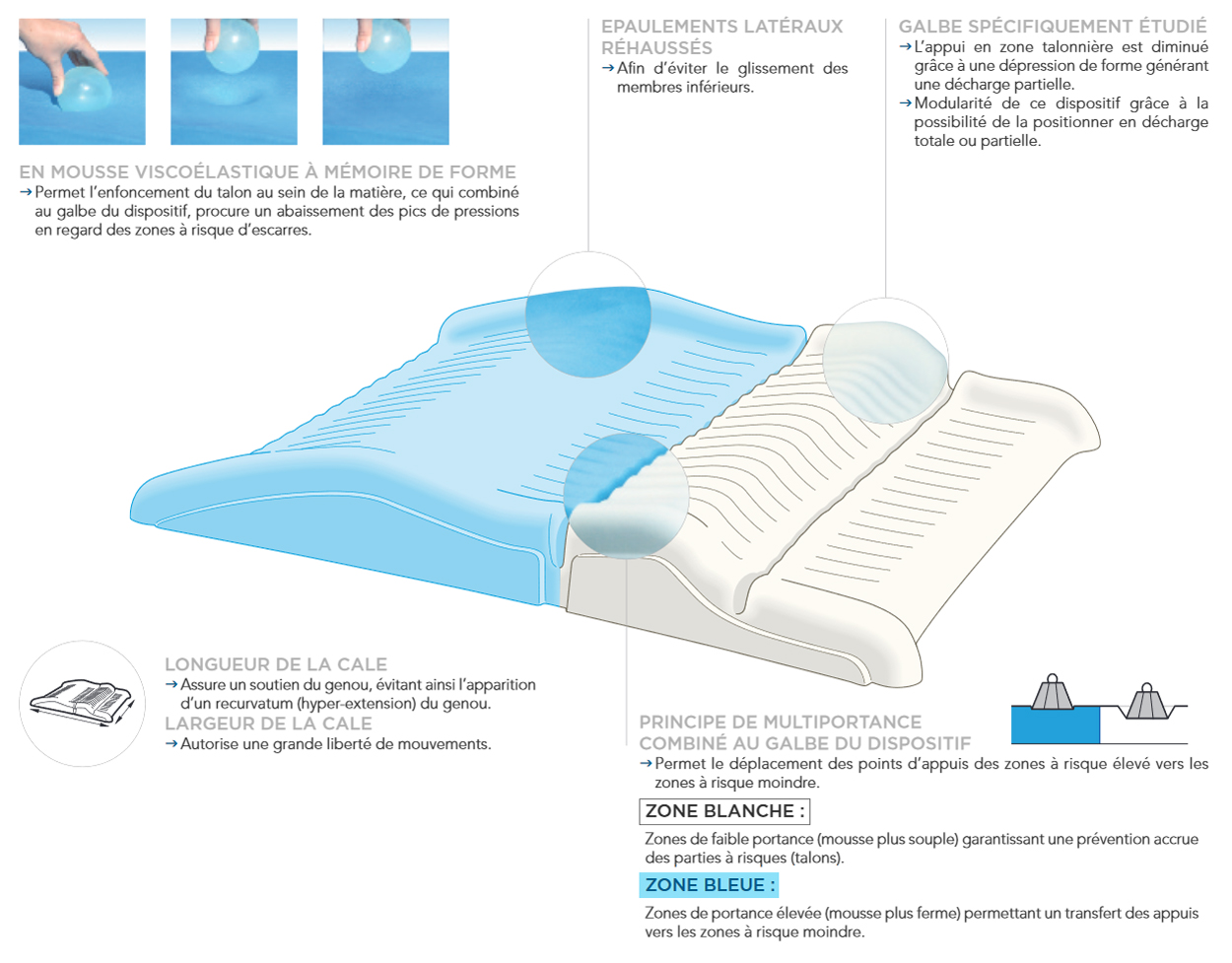 EN MOUSSE VISCOÉLASTIQUE À MÉMOIRE DE FORME
→ Permet l'enfoncement du talon au sein de la matière, ce qui combiné au galbe du dispositif, procure un abaissement des pics de pressions en regard des zones à risque d'escarres.

EPAULEMENTS LATÉRAUX RÉHAUSSÉS
→ Afin d'éviter le glissement des membres inférieurs.

GALBE SPÉCIFIQUEMENT ÉTUDIÉ
→ L'appui en zone talonnière est diminué grâce à une dépression de forme générant une décharge partielle.
→ Modularité de ce dispositif grâce à la possibilité de la positionner en décharge totale ou partielle.

LONGUEUR DE LA CALE
→ Assure un soutien du genou, évitant ainsi l'apparition d'un recurvatum (hyper-extension) du genou.
LARGEUR DE LA CALE
→ Autorise une grande liberté de mouvements.

PRINCIPE DE MULTIPORTANCE COMBINÉ AU GALBE DU DISPOSITIF
→ Permet le déplacement des points d'appuis des zones à risque élevé vers les zones à risque moindre.

ZONE BLANCHE :
Zones de faible portance (mousse plus souple) garantissant une prévention accrue des parties à risques (talons).

ZONE BLEUE :
Zones de portance élevée (mousse plus ferme) permettant un transfert des appuis vers les zones à risque moindre.