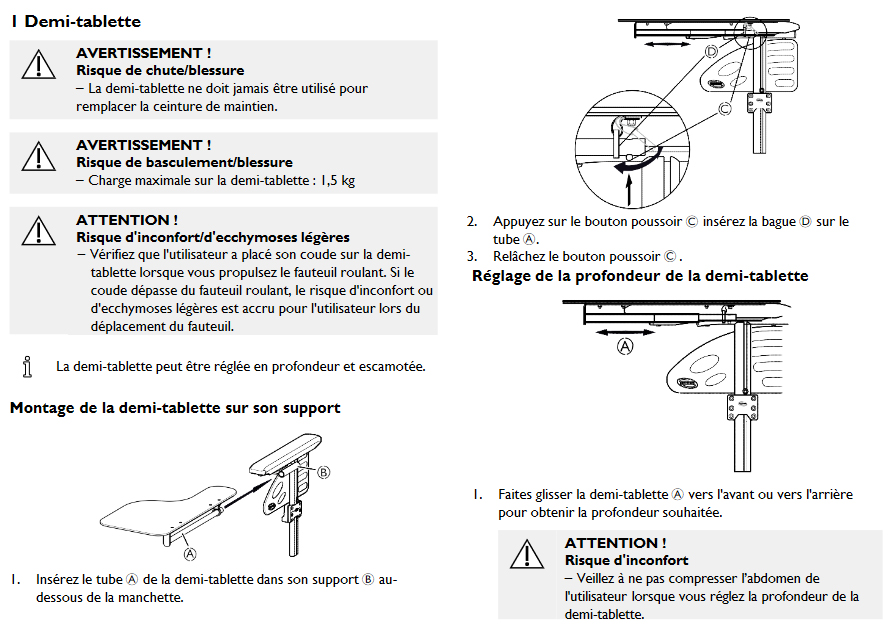 1 Demi-tablette

AVERTISSEMENT !
Risque de chute/blessure
– La demi-tablette ne doit jamais être utilisé pour remplacer la ceinture de maintien.

AVERTISSEMENT !
Risque de basculement/blessure
– Charge maximale sur la demi-tablette : 1,5 kg

ATTENTION !
Risque d'inconfort/d'ecchymoses légères
– Vérifiez que l'utilisateur a placé son coude sur la demi-tablette lorsque vous propulsez le fauteuil roulant. Si le coude dépasse du fauteuil roulant, le risque d'inconfort ou d'ecchymoses légères est accru pour l'utilisateur lors du déplacement du fauteuil.

La demi-tablette peut être réglée en profondeur et escamotée.

Montage de la demi-tablette sur son support

B

A

1. Insérez le tube Ⓐ de la demi-tablette dans son support Ⓑ au-dessous de la manchette.

D

C

2. Appuyez sur le bouton poussoir Ⓒ insérez la bague Ⓓ sur le tube Ⓐ.
3. Relâchez le bouton poussoir Ⓒ.

Réglage de la profondeur de la demi-tablette

A

1. Faites glisser la demi-tablette Ⓐ vers l'avant ou vers l'arrière pour obtenir la profondeur souhaitée.

ATTENTION !
Risque d'inconfort
– Veillez à ne pas compresser l'abdomen de l'utilisateur lorsque vous réglez la profondeur de la demi-tablette.