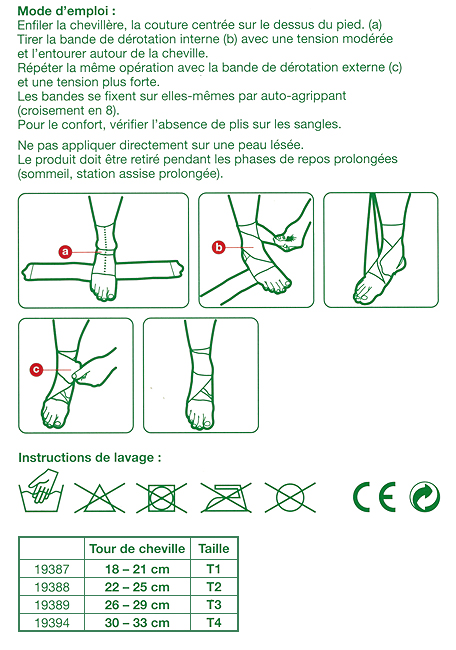 Mode d'emploi :
Enfiler la chevillère, la couture centrée sur le dessus du pied. (a)
Tirer la bande de dérotation interne (b) avec une tension modérée et l'entourer autour de la cheville.
Répéter la même opération avec la bande de dérotation externe (c) et une tension plus forte.
Les bandes se fixent sur elles-mêmes par auto-agrippant (croisement en 8).
Pour le confort, vérifier l'absence de plis sur les sangles.

Ne pas appliquer directement sur une peau lésée.
Le produit doit être retiré pendant les phases de repos prolongées (sommeil, station assise prolongée).

a

b

c

Instructions de lavage :

CE

| | Tour de cheville | Taille |
|---|---|---|
| 19387 | 18 – 21 cm | T1 |
| 19388 | 22 – 25 cm | T2 |
| 19389 | 26 – 29 cm | T3 |
| 19394 | 30 – 33 cm | T4 |